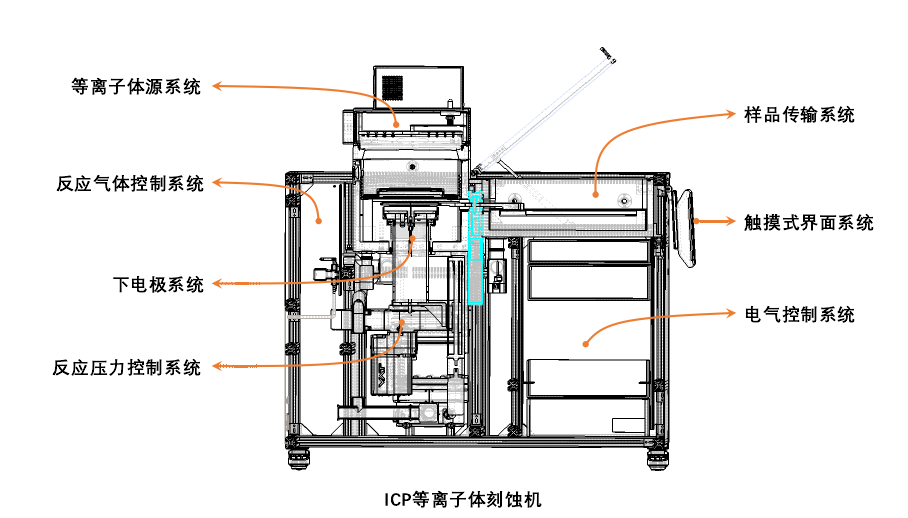 等离子体源系统

反应气体控制系统

下电极系统

反应压力控制系统

样品传输系统

触摸式界面系统

电气控制系统

ICP等离子体刻蚀机